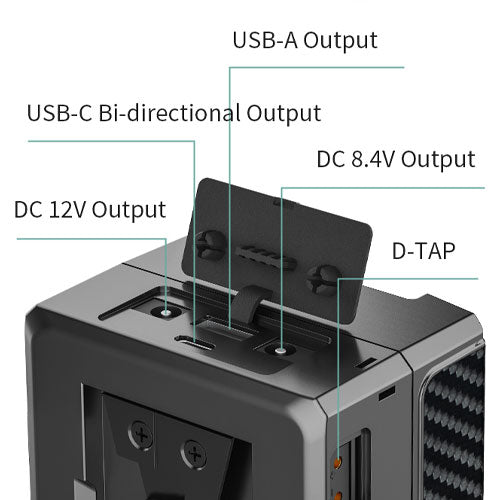 USB-A Output

USB-C Bi-directional Output

DC 8.4V Output

DC 12V Output

D-TAP